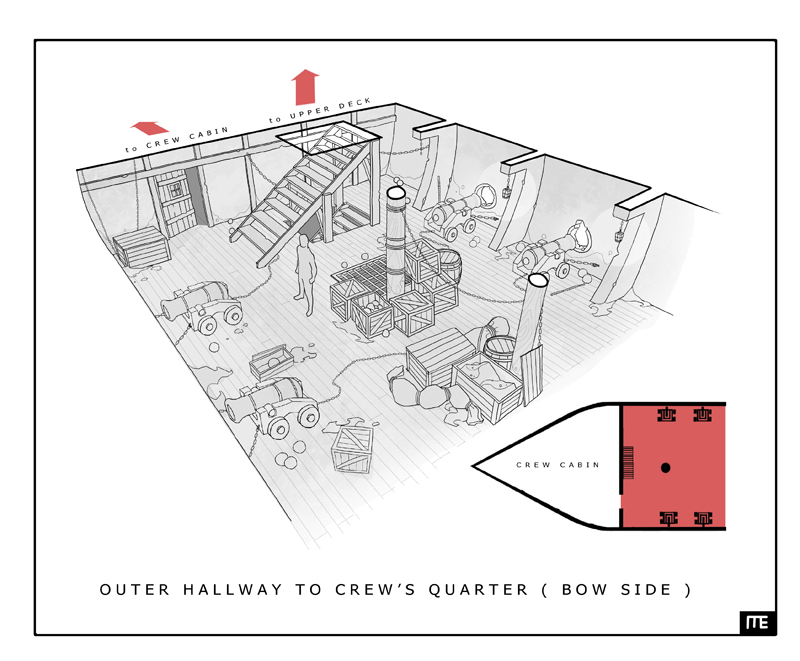 to CREW CABIN

to UPPER DECK

CREW CABIN

OUTER HALLWAY TO CREW'S QUARTER ( BOW SIDE )

ME