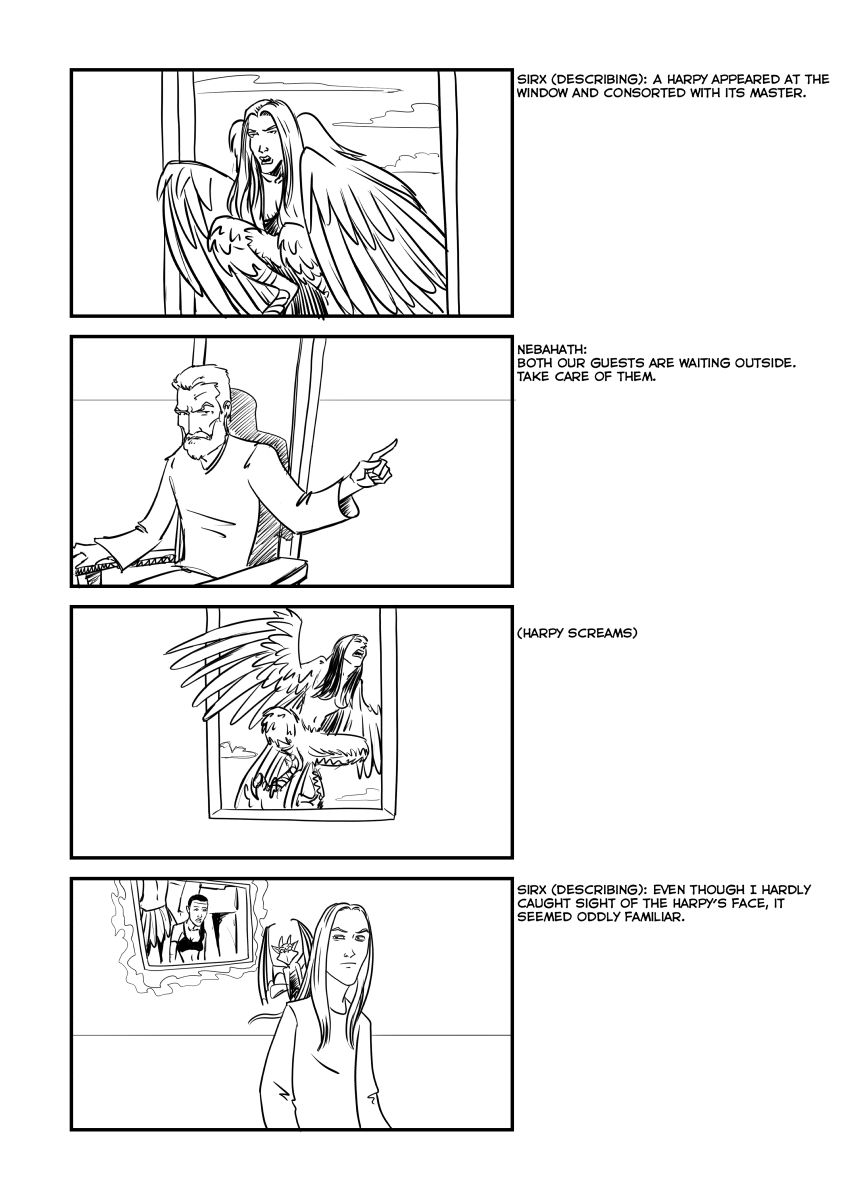 SIRX (DESCRIBING): A HARPY APPEARED AT THE WINDOW AND CONSORTED WITH ITS MASTER.

NEBAHATH:
BOTH OUR GUESTS ARE WAITING OUTSIDE. TAKE CARE OF THEM.

(HARPY SCREAMS)

SIRX (DESCRIBING): EVEN THOUGH I HARDLY CAUGHT SIGHT OF THE HARPY'S FACE, IT SEEMED ODDLY FAMILIAR.