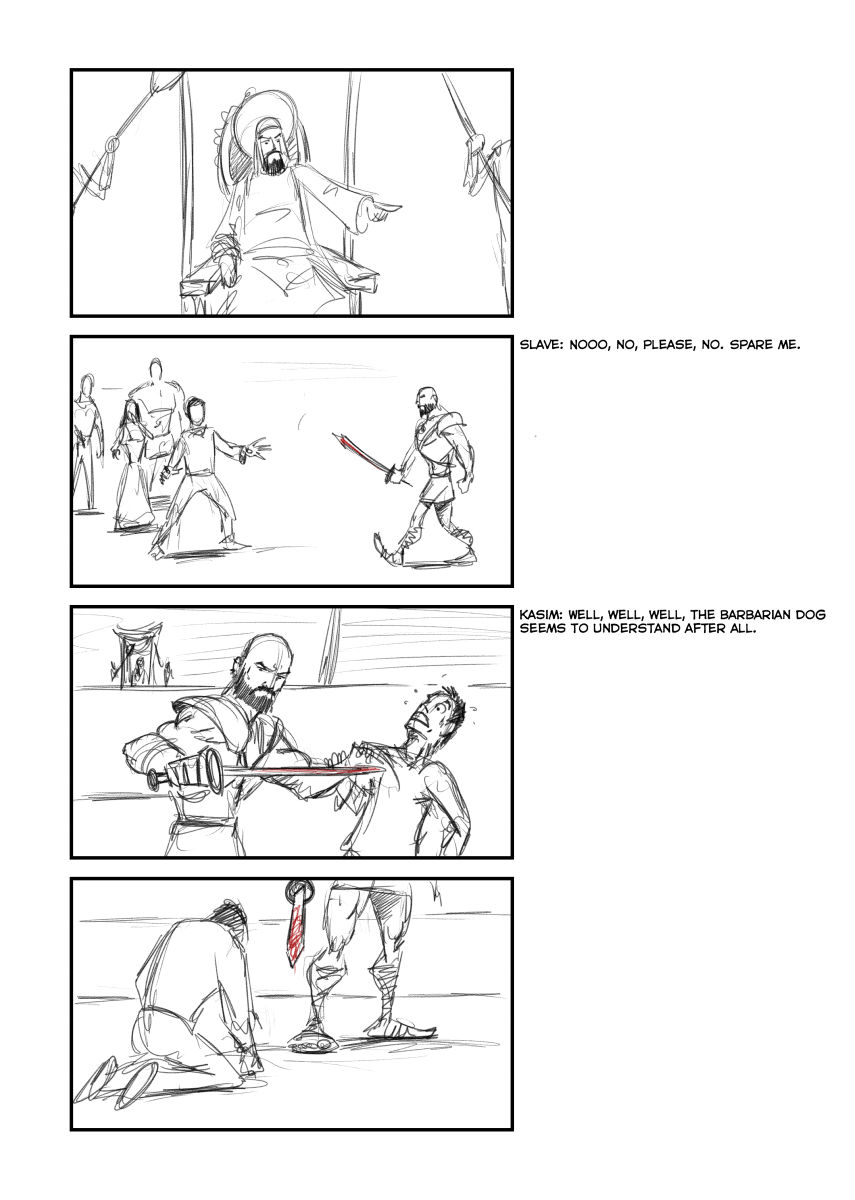 SLAVE: NOOO, NO, PLEASE, NO. SPARE ME.

KASIM: WELL, WELL, WELL, THE BARBARIAN DOG SEEMS TO UNDERSTAND AFTER ALL.