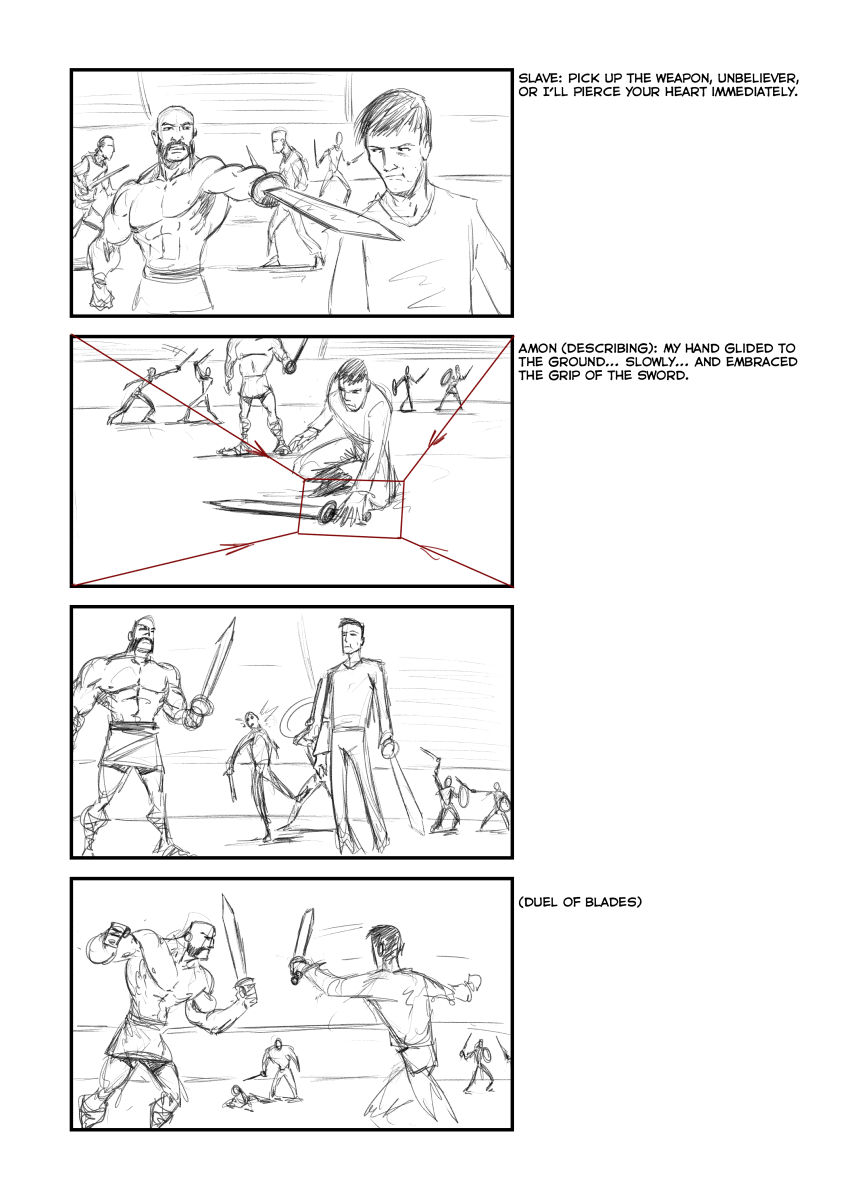 SLAVE: PICK UP THE WEAPON, UNBELIEVER, OR I'LL PIERCE YOUR HEART IMMEDIATELY.

AMON (DESCRIBING): MY HAND GLIDED TO THE GROUND... SLOWLY... AND EMBRACED THE GRIP OF THE SWORD.

(DUEL OF BLADES)