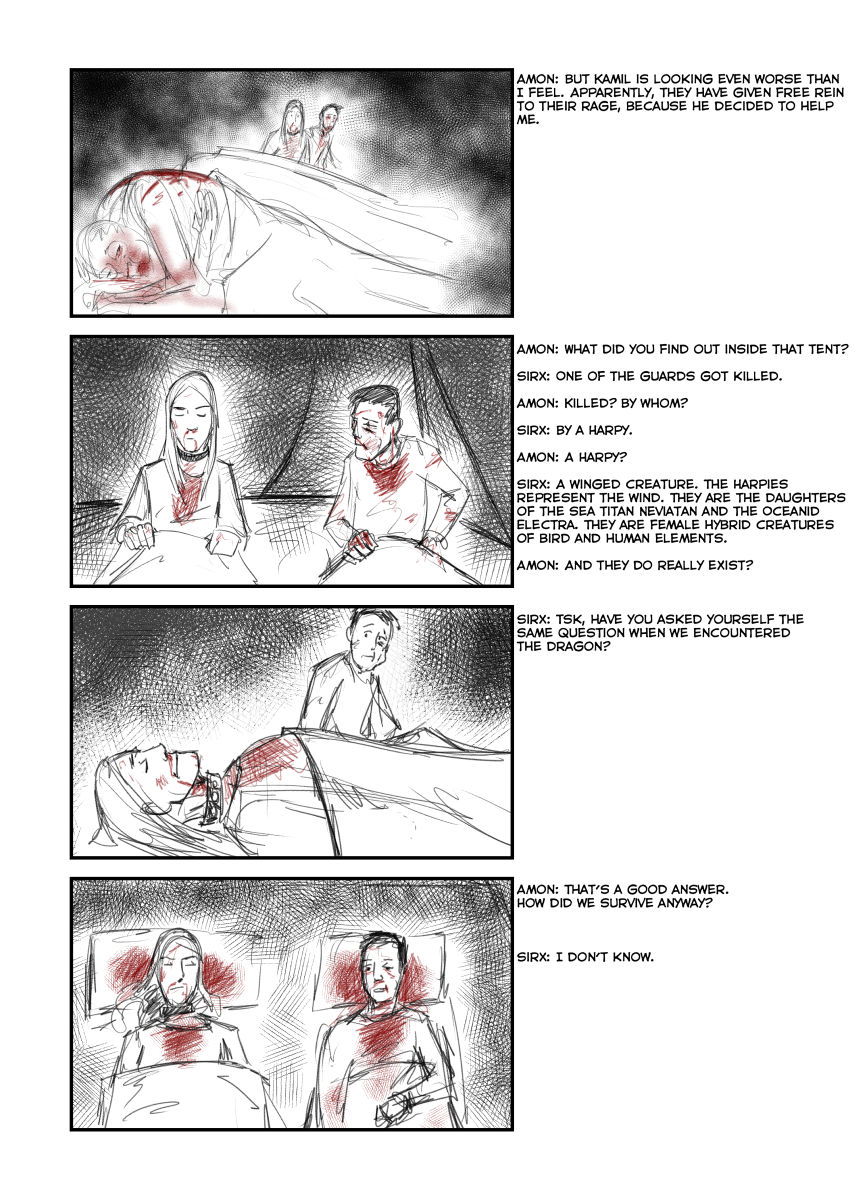 AMON: BUT KAMIL IS LOOKING EVEN WORSE THAN I FEEL. APPARENTLY, THEY HAVE GIVEN FREE REIN TO THEIR RAGE, BECAUSE HE DECIDED TO HELP ME.

AMON: WHAT DID YOU FIND OUT INSIDE THAT TENT?

SIRX: ONE OF THE GUARDS GOT KILLED.

AMON: KILLED? BY WHOM?

SIRX: BY A HARPY.

AMON: A HARPY?

SIRX: A WINGED CREATURE. THE HARPIES REPRESENT THE WIND. THEY ARE THE DAUGHTERS OF THE SEA TITAN NEVIATAN AND THE OCEANID ELECTRA. THEY ARE FEMALE HYBRID CREATURES OF BIRD AND HUMAN ELEMENTS.

AMON: AND THEY DO REALLY EXIST?

SIRX: TSK, HAVE YOU ASKED YOURSELF THE SAME QUESTION WHEN WE ENCOUNTERED THE DRAGON?

AMON: THAT'S A GOOD ANSWER. HOW DID WE SURVIVE ANYWAY?

SIRX: I DON'T KNOW.