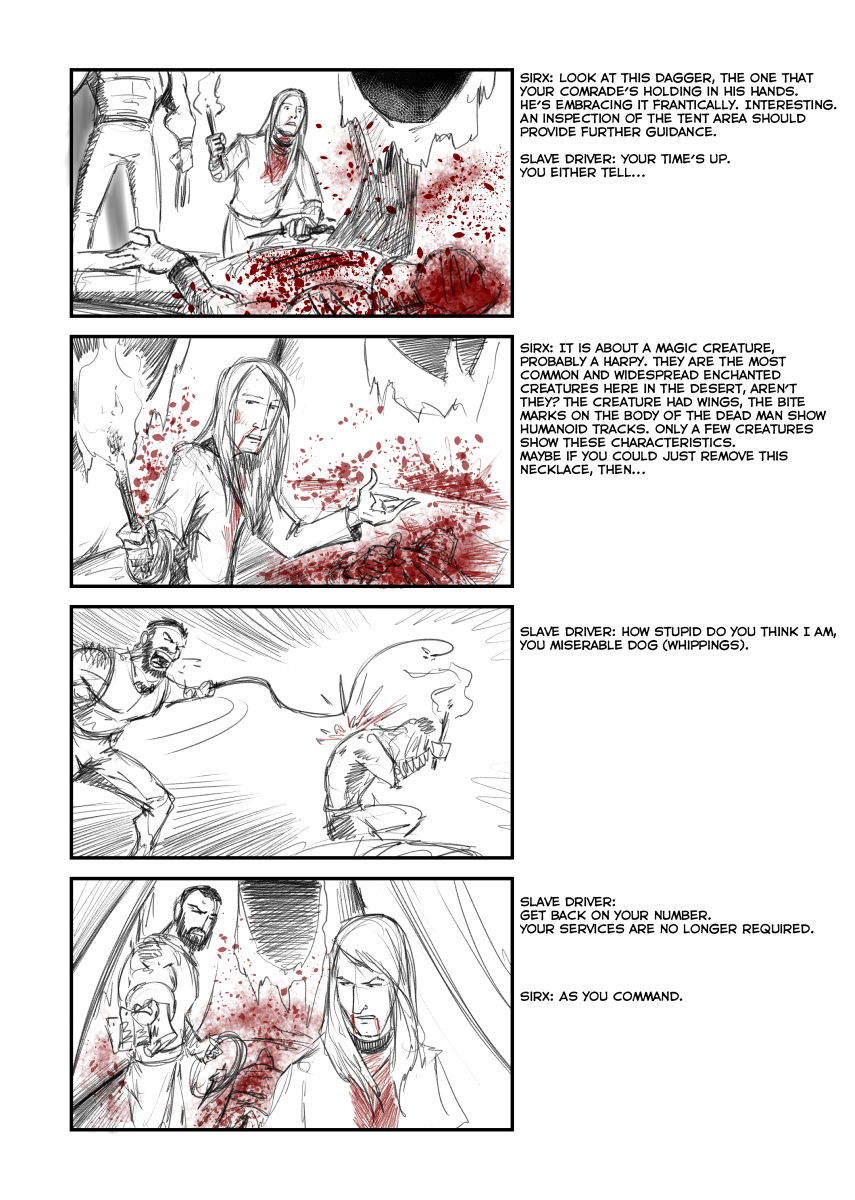 SIRX: LOOK AT THIS DAGGER, THE ONE THAT YOUR COMRADE'S HOLDING IN HIS HANDS. HE'S EMBRACING IT FRANTICALLY. INTERESTING. AN INSPECTION OF THE TENT AREA SHOULD PROVIDE FURTHER GUIDANCE.

SLAVE DRIVER: YOUR TIME'S UP. YOU EITHER TELL...

SIRX: IT IS ABOUT A MAGIC CREATURE, PROBABLY A HARPY. THEY ARE THE MOST COMMON AND WIDESPREAD ENCHANTED CREATURES HERE IN THE DESERT, AREN'T THEY? THE CREATURE HAD WINGS, THE BITE MARKS ON THE BODY OF THE DEAD MAN SHOW HUMANOID TRACKS. ONLY A FEW CREATURES SHOW THESE CHARACTERISTICS.
MAYBE IF YOU COULD JUST REMOVE THIS NECKLACE, THEN...

SLAVE DRIVER: HOW STUPID DO YOU THINK I AM, YOU MISERABLE DOG (WHIPPINGS).

SLAVE DRIVER:
GET BACK ON YOUR NUMBER.
YOUR SERVICES ARE NO LONGER REQUIRED.

SIRX: AS YOU COMMAND.