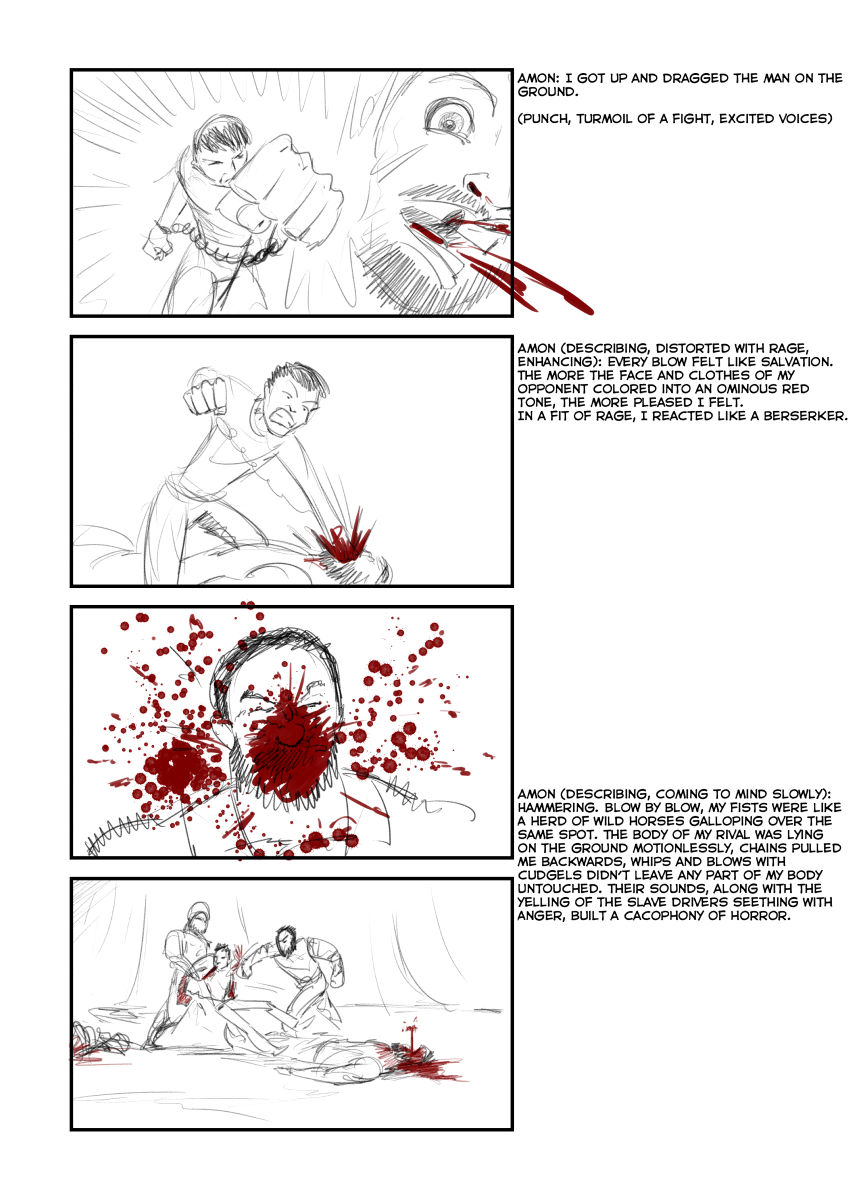 AMON: I GOT UP AND DRAGGED THE MAN ON THE GROUND.

(PUNCH, TURMOIL OF A FIGHT, EXCITED VOICES)

AMON (DESCRIBING, DISTORTED WITH RAGE, ENHANCING): EVERY BLOW FELT LIKE SALVATION. THE MORE THE FACE AND CLOTHES OF MY OPPONENT COLORED INTO AN OMINOUS RED TONE, THE MORE PLEASED I FELT.
IN A FIT OF RAGE, I REACTED LIKE A BERSERKER.

AMON (DESCRIBING, COMING TO MIND SLOWLY): HAMMERING. BLOW BY BLOW, MY FISTS WERE LIKE A HERD OF WILD HORSES GALLOPING OVER THE SAME SPOT. THE BODY OF MY RIVAL WAS LYING ON THE GROUND MOTIONLESSLY, CHAINS PULLED ME BACKWARDS, WHIPS AND BLOWS WITH CUDGELS DIDN'T LEAVE ANY PART OF MY BODY UNTOUCHED. THEIR SOUNDS, ALONG WITH THE YELLING OF THE SLAVE DRIVERS SEETHING WITH ANGER, BUILT A CACOPHONY OF HORROR.